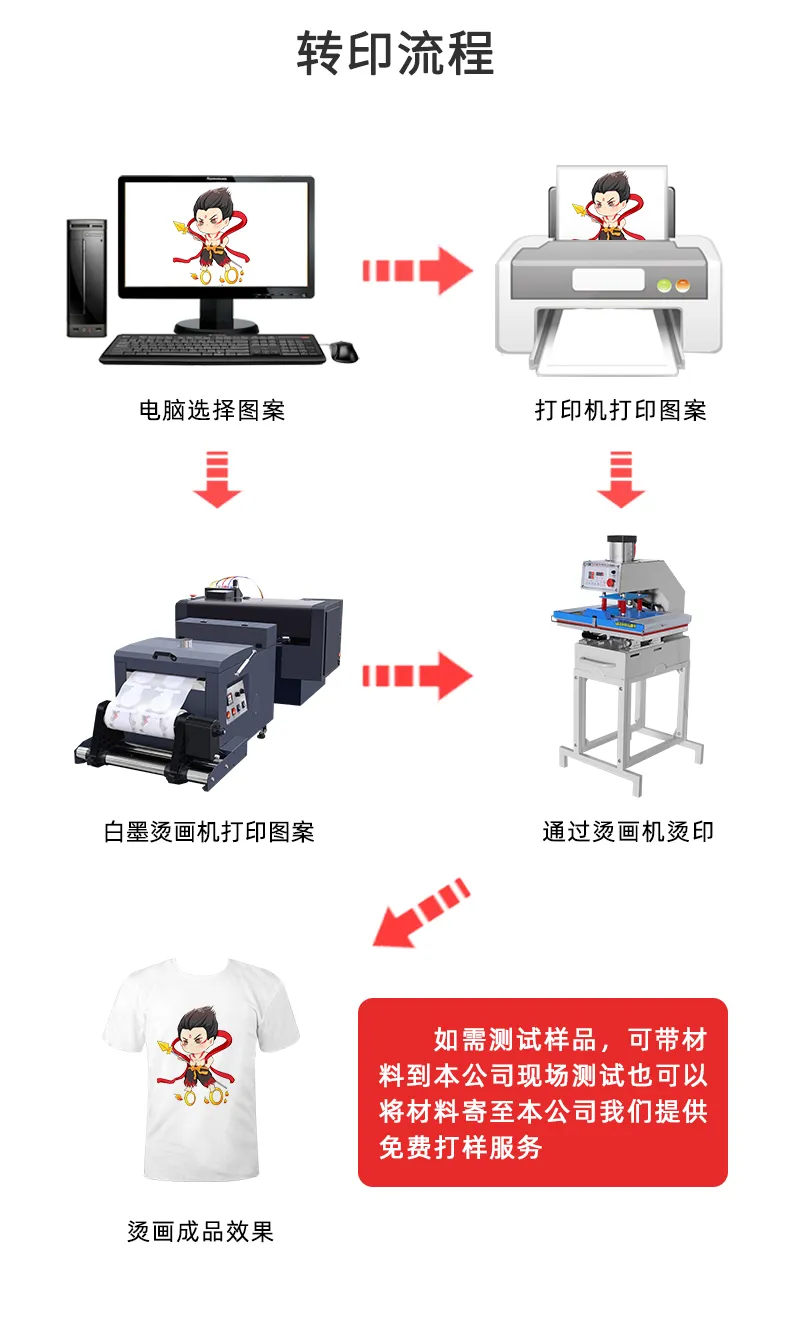 转印流程

电脑选择图案

打印机打印图案

白墨烫画机打印图案

通过烫画机烫印

烫画成品效果

如需测试样品，可带材料到本公司现场测试也可以将材料寄至本公司我们提供免费打样服务