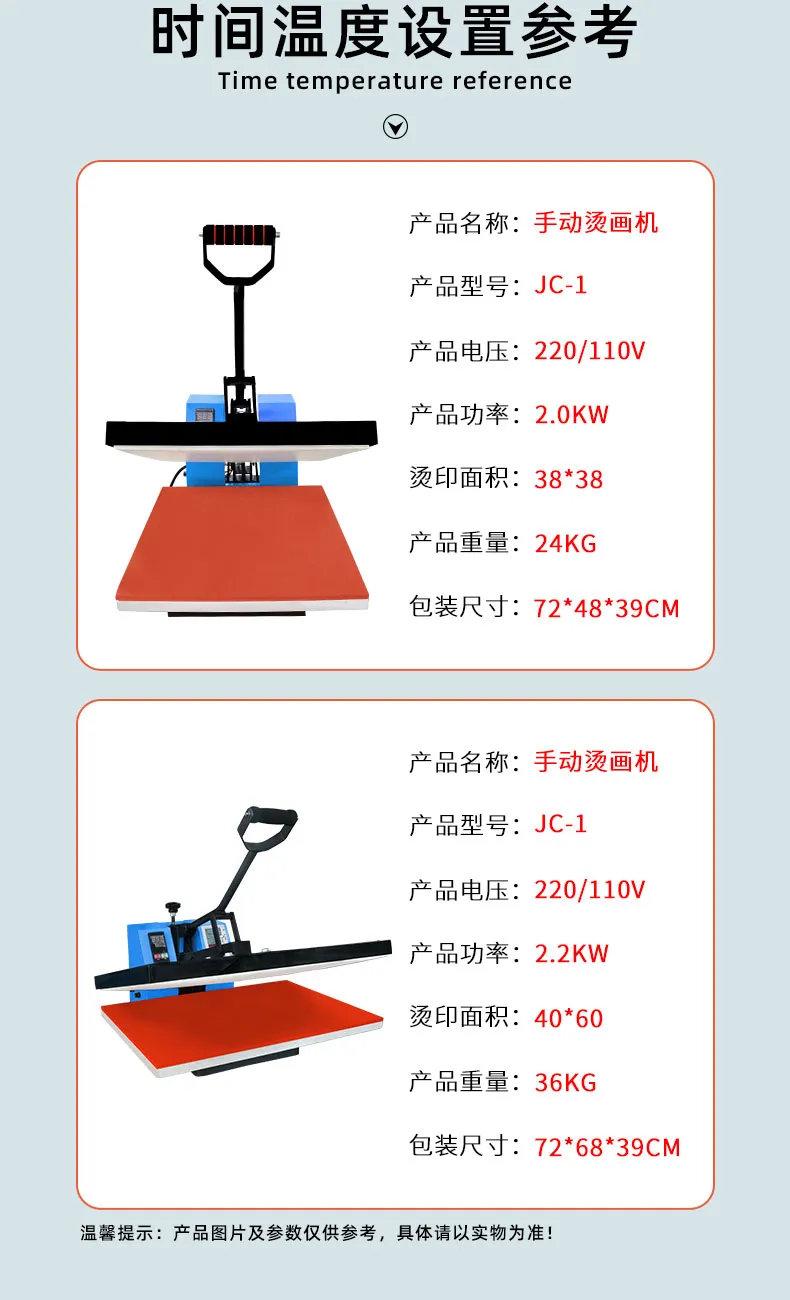 时间温度设置参考
Time temperature reference

产品名称：手动烫画机
产品型号：JC-1
产品电压：220/110V
产品功率：2.0KW
烫印面积：38*38
产品重量：24KG
包装尺寸：72*48*39CM

产品名称：手动烫画机
产品型号：JC-1
产品电压：220/110V
产品功率：2.2KW
烫印面积：40*60
产品重量：36KG
包装尺寸：72*68*39CM

温馨提示：产品图片及参数仅供参考，具体请以实物为准！