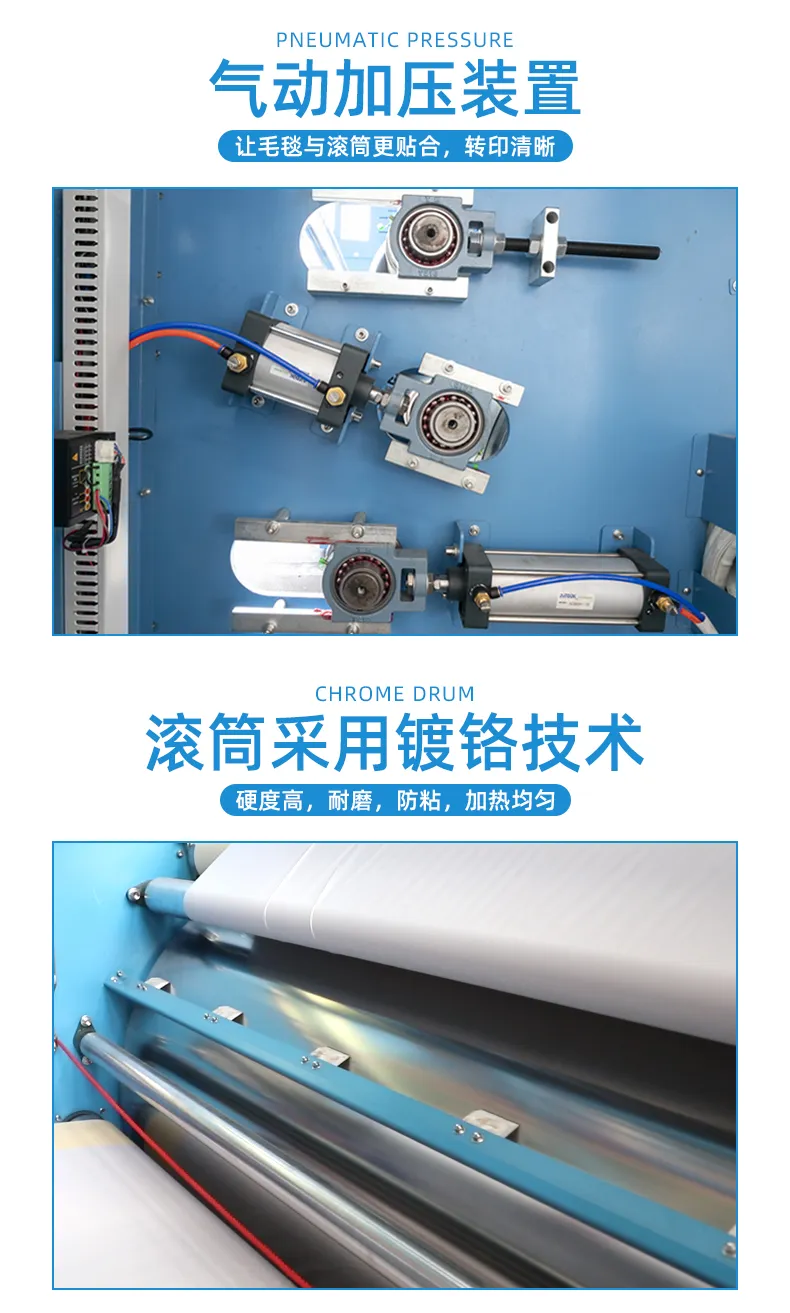 PNEUMATIC PRESSURE

气动加压装置

让毛毯与滚筒更贴合，转印清晰

CHROME DRUM

滚筒采用镀铬技术

硬度高，耐磨，防粘，加热均匀