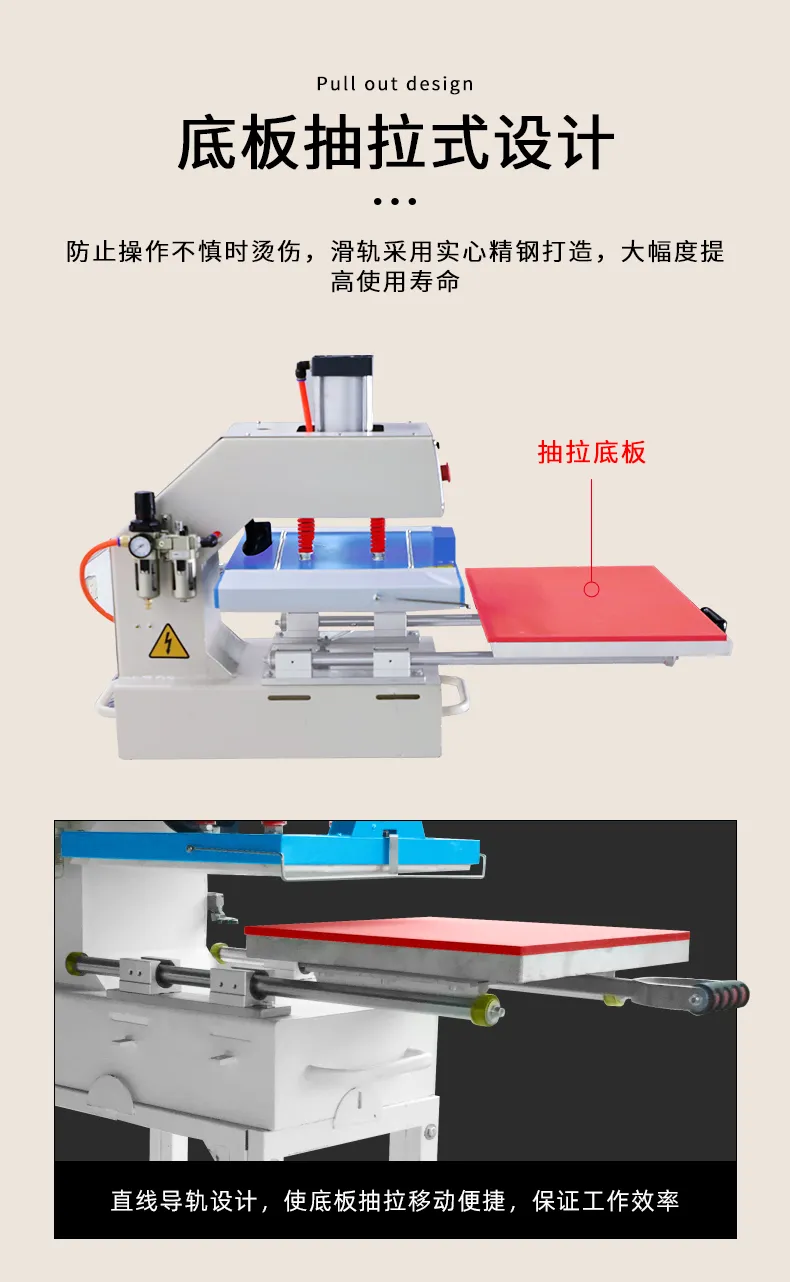 Pull out design

底板抽拉式设计

防止操作不慎时烫伤，滑轨采用实心精钢打造，大幅度提高使用寿命

抽拉底板

直线导轨设计，使底板抽拉移动便捷，保证工作效率