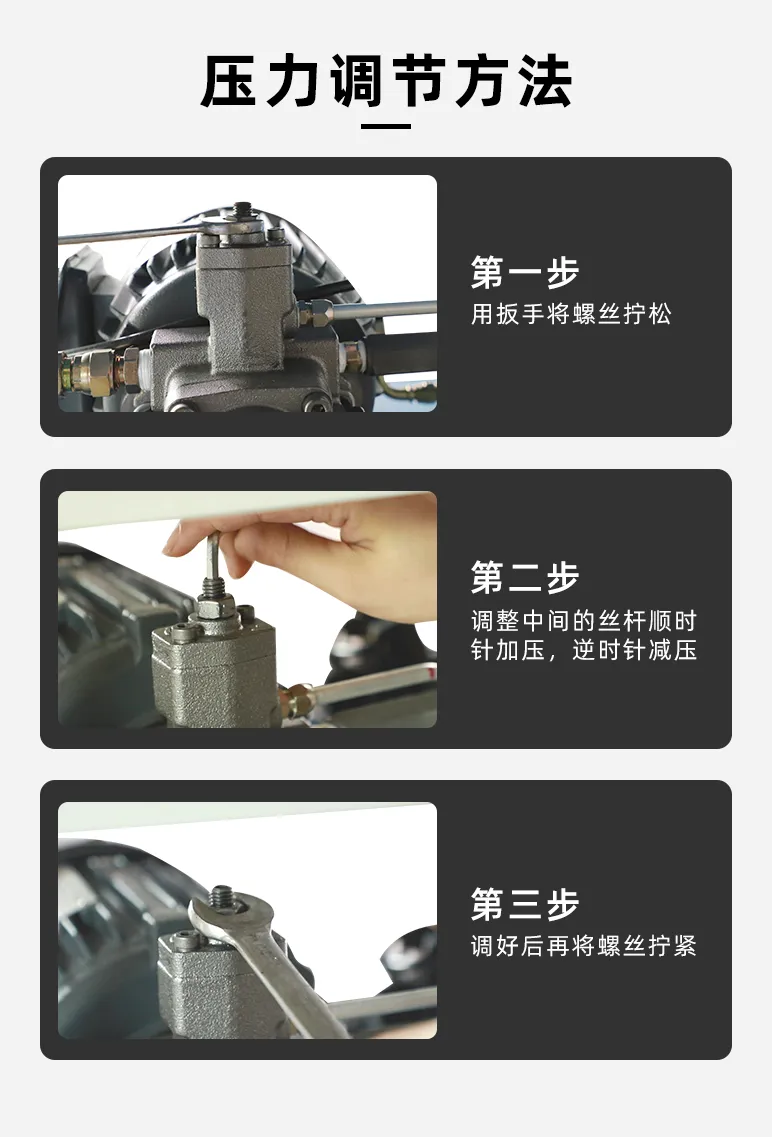 压力调节方法

第一步
用扳手将螺丝拧松

第二步
调整中间的丝杆顺时针加压，逆时针减压

第三步
调好后再将螺丝拧紧